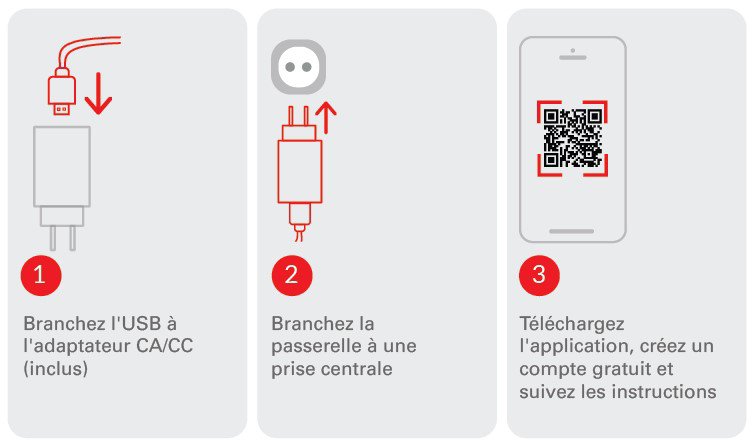 1

Branchez l'USB à l'adaptateur CA/CC (inclus)

2

Branchez la passerelle à une prise centrale

3

Téléchargez l'application, créez un compte gratuit et suivez les instructions